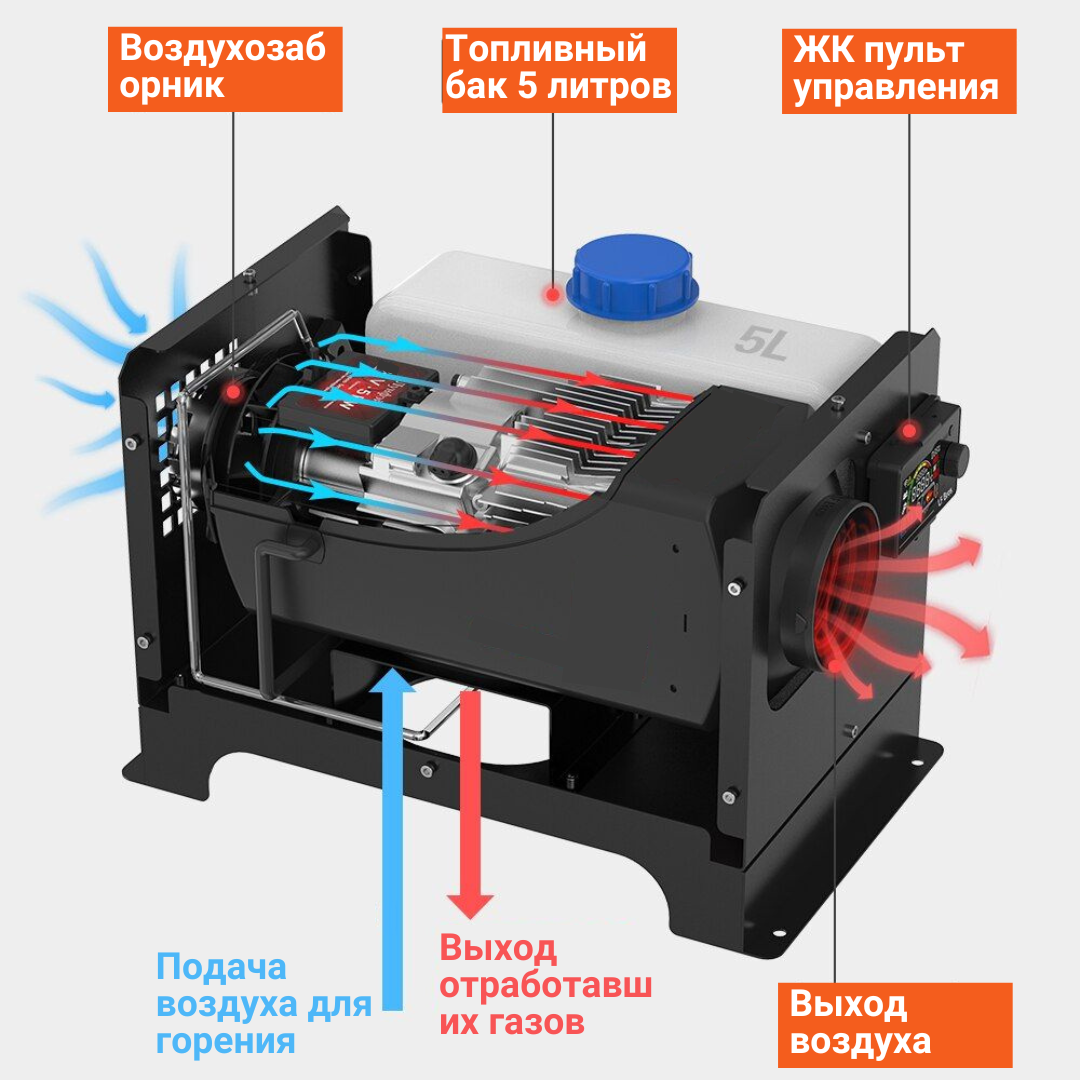 Воздухозаб орник

Топливный бак 5 литров

ЖК пульт управления

5L

Подача воздуха для горения

Выход отработавш их газов

Выход воздуха